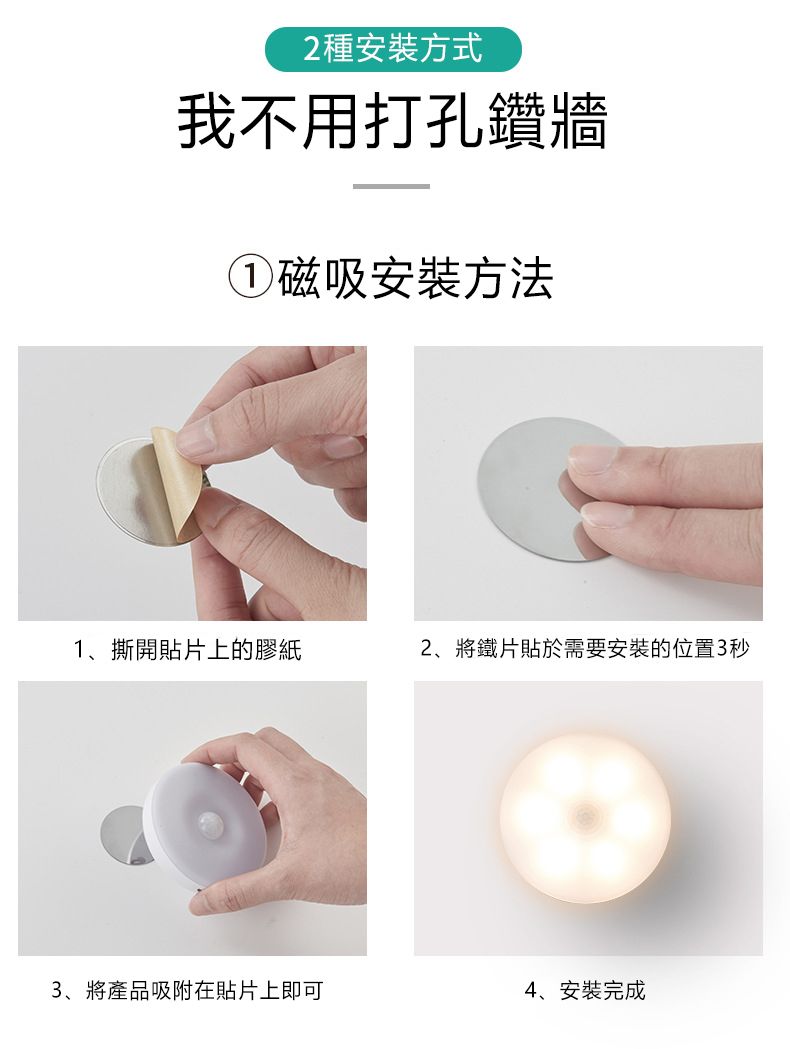 2種安裝方式

我不用打孔鑽牆

①磁吸安裝方法

1、撕開貼片上的膠紙

2、將鐵片貼於需要安裝的位置3秒

3、將產品吸附在貼片上即可

4、安裝完成