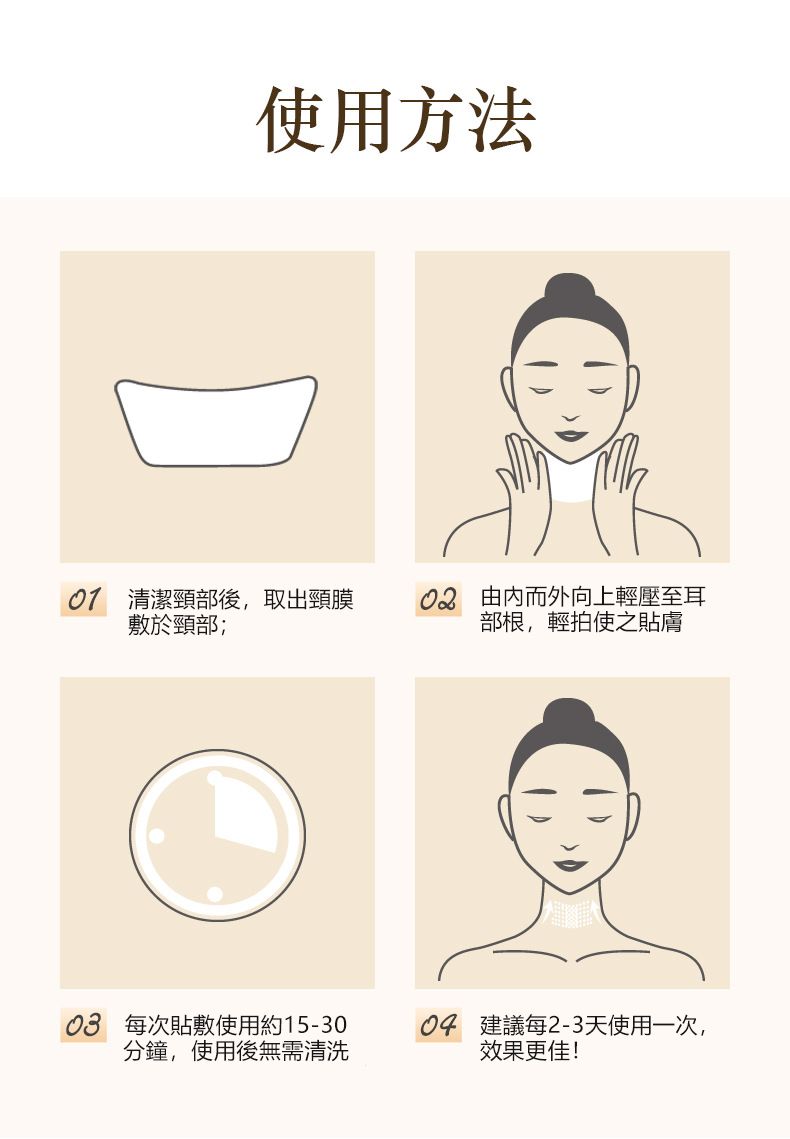 使用方法

01 清潔頸部後，取出頸膜敷於頸部；

02 由內而外向上輕壓至耳部根，輕拍使之貼膚

03 每次貼敷使用約15-30分鐘，使用後無需清洗

04 建議每2-3天使用一次，效果更佳！