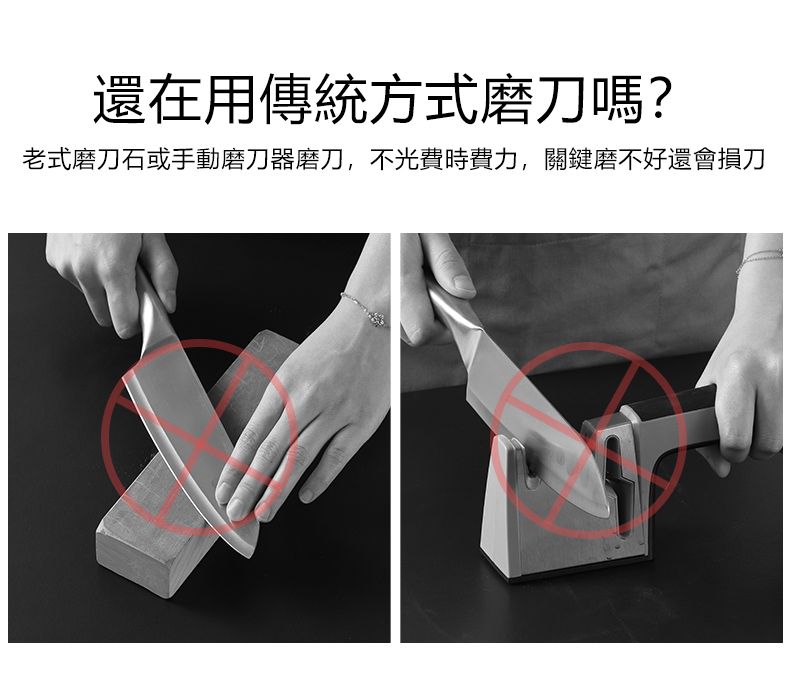 還在用傳統方式磨刀嗎?

老式磨刀石或手動磨刀器磨刀，不光費時費力，關鍵磨不好還會損刀