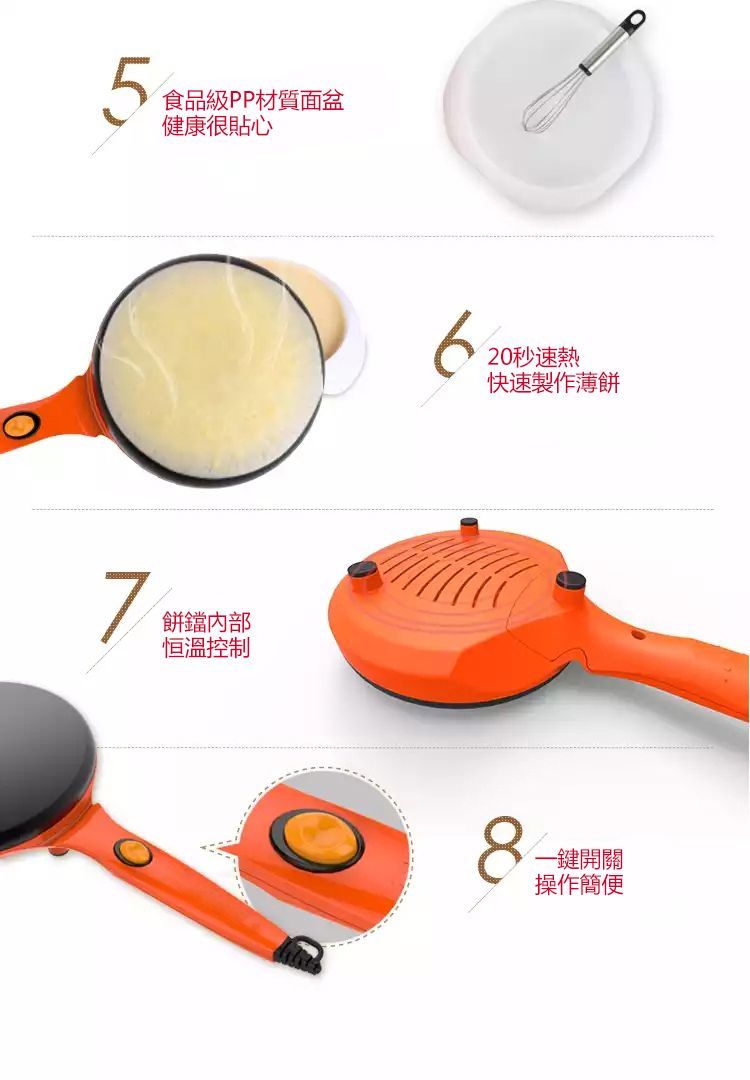 5
食品級PP材質面盆
健康很貼心

6
20秒速熱
快速製作薄餅

7
餅鐺內部
恒溫控制

8
一鍵開關
操作簡便