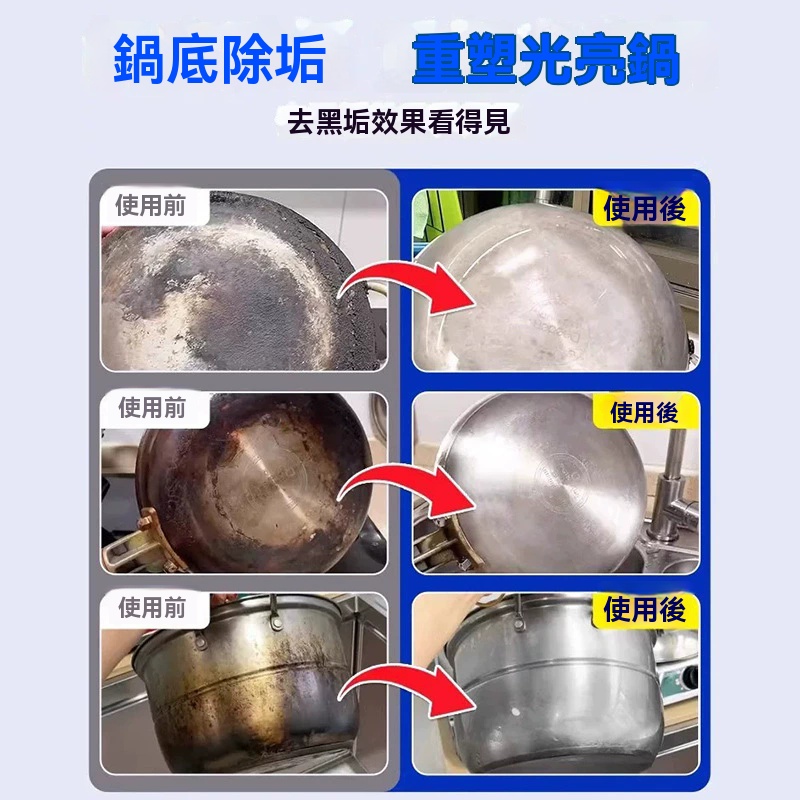 鍋底除垢 重塑光亮鍋

去黑垢效果看得見

使用前

使用後

使用前

使用後

使用前

使用後