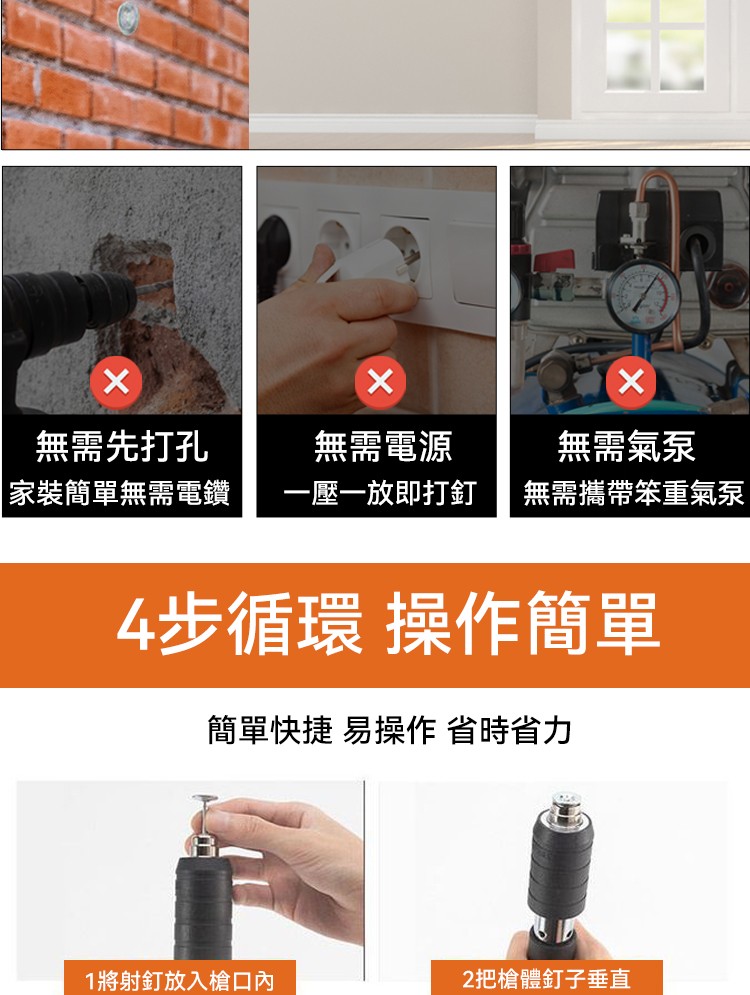 無需先打孔
家裝簡單無需電鑽

無需電源
一壓一放即打釘

無需氣泵
無需攜帶笨重氣泵

4步循環 操作簡單

簡單快捷 易操作 省時省力

1將射釘放入槍口內

2把槍體釘子垂直