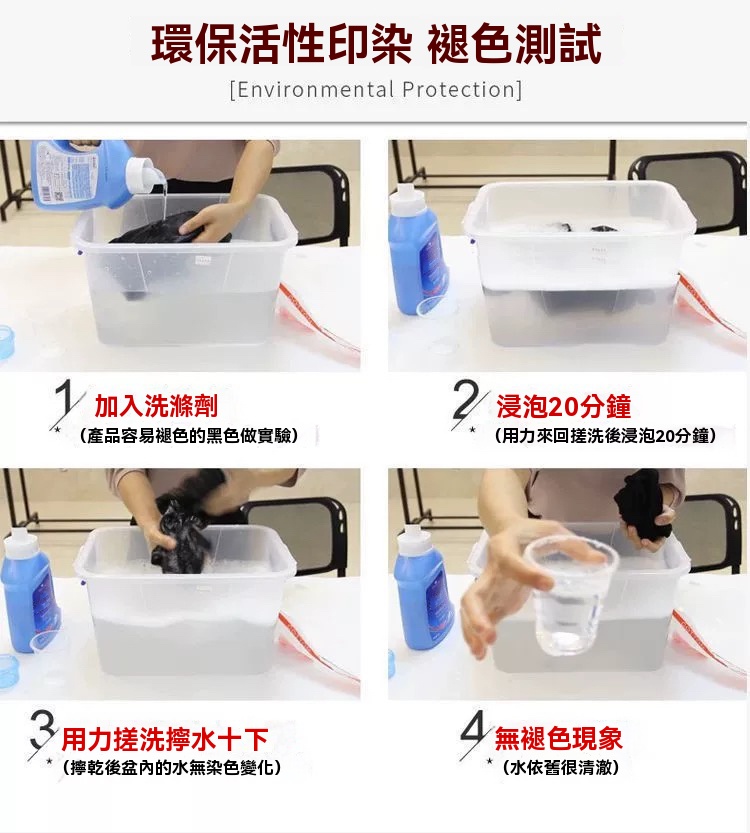 環保活性印染 褪色測試
[Environmental Protection]

1 加入洗滌劑
*（產品容易褪色的黑色做實驗）

2 浸泡20分鐘
*（用力來回搓洗後浸泡20分鐘）

3 用力搓洗擰水十下
*（擰乾後盆內的水無染色變化）

4 無褪色現象
*（水依舊很清澈）