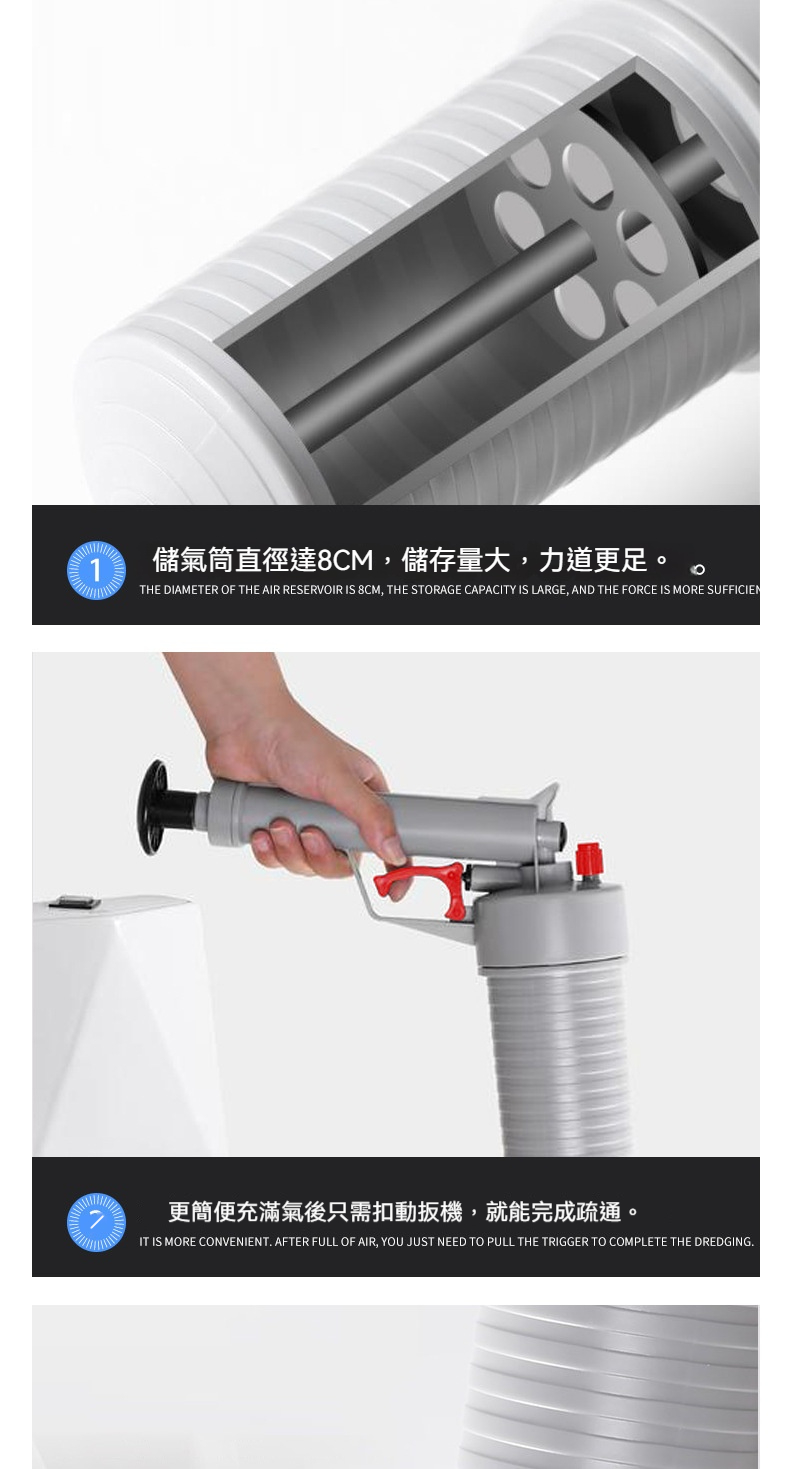 1

儲氣筒直徑達8CM，儲存量大，力道更足。

THE DIAMETER OF THE AIR RESERVOIR IS 8CM, THE STORAGE CAPACITY IS LARGE, AND THE FORCE IS MORE SUFFICIEN

2

更簡便充滿氣後只需扣動扳機，就能完成疏通。

IT IS MORE CONVENIENT. AFTER FULL OF AIR, YOU JUST NEED TO PULL THE TRIGGER TO COMPLETE THE DREDGING.