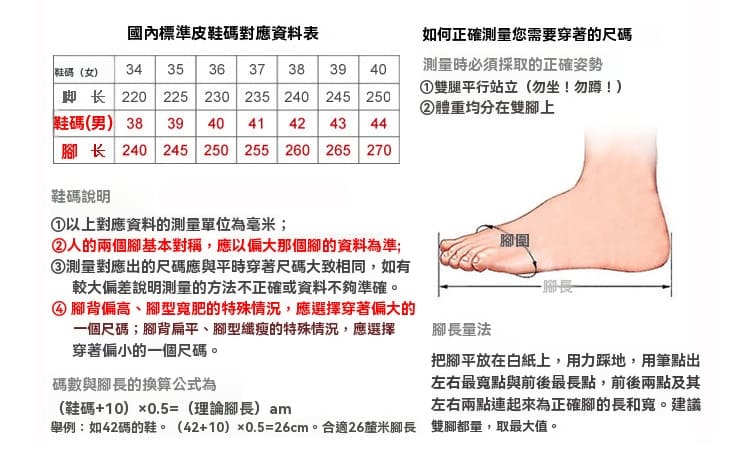 國內標準皮鞋碼對應資料表

| 鞋碼（女） | 34 | 35 | 36 | 37 | 38 | 39 | 40 |
|---|---|---|---|---|---|---|---|
| 脚 长 | 220 | 225 | 230 | 235 | 240 | 245 | 250 |
| 鞋碼(男) | 38 | 39 | 40 | 41 | 42 | 43 | 44 |
| 腳 长 | 240 | 245 | 250 | 255 | 260 | 265 | 270 |

鞋碼說明

①以上對應資料的測量單位為毫米；
②人的兩個腳基本對稱，應以偏大那個腳的資料為準;
③測量對應出的尺碼應與平時穿著尺碼大致相同，如有較大偏差說明測量的方法不正確或資料不夠準確。
④ 腳背偏高、腳型寬肥的特殊情況，應選擇穿著偏大的一個尺碼；腳背扁平、腳型纖瘦的特殊情況，應選擇穿著偏小的一個尺碼。

碼數與腳長的換算公式為

（鞋碼+10）×0.5=（理論腳長）am
舉例：如42碼的鞋。（42+10）×0.5=26cm。合適26釐米腳長

如何正確測量您需要穿著的尺碼

測量時必須採取的正確姿勢
①雙腿平行站立（勿坐！勿蹲！）
②體重均分在雙腳上

腳圍
腳長

腳長量法

把腳平放在白紙上，用力踩地，用筆點出左右最寬點與前後最長點，前後兩點及其左右兩點連起來為正確腳的長和寬。建議雙腳都量，取最大值。