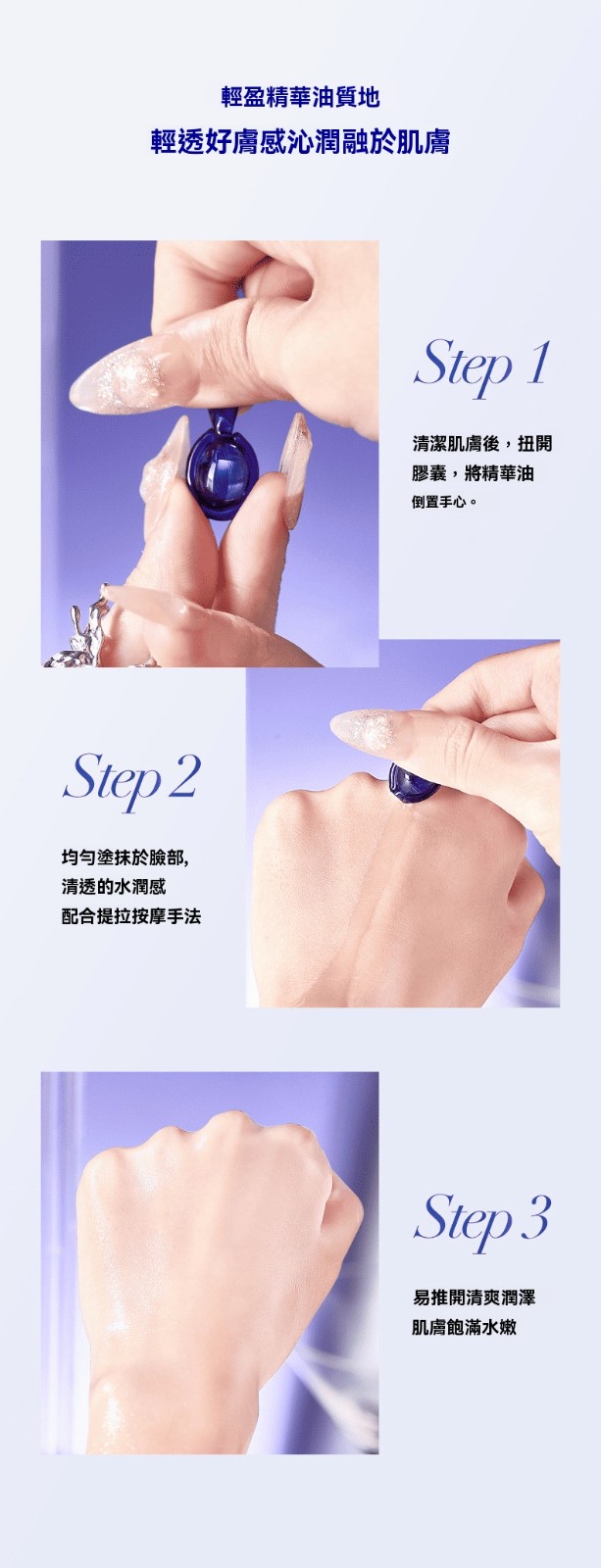 輕盈精華油質地
輕透好膚感沁潤融於肌膚

Step 1

清潔肌膚後，扭開膠囊，將精華油倒置手心。

Step 2

均勻塗抹於臉部,
清透的水潤感
配合提拉按摩手法

Step 3

易推開清爽潤澤
肌膚飽滿水嫩