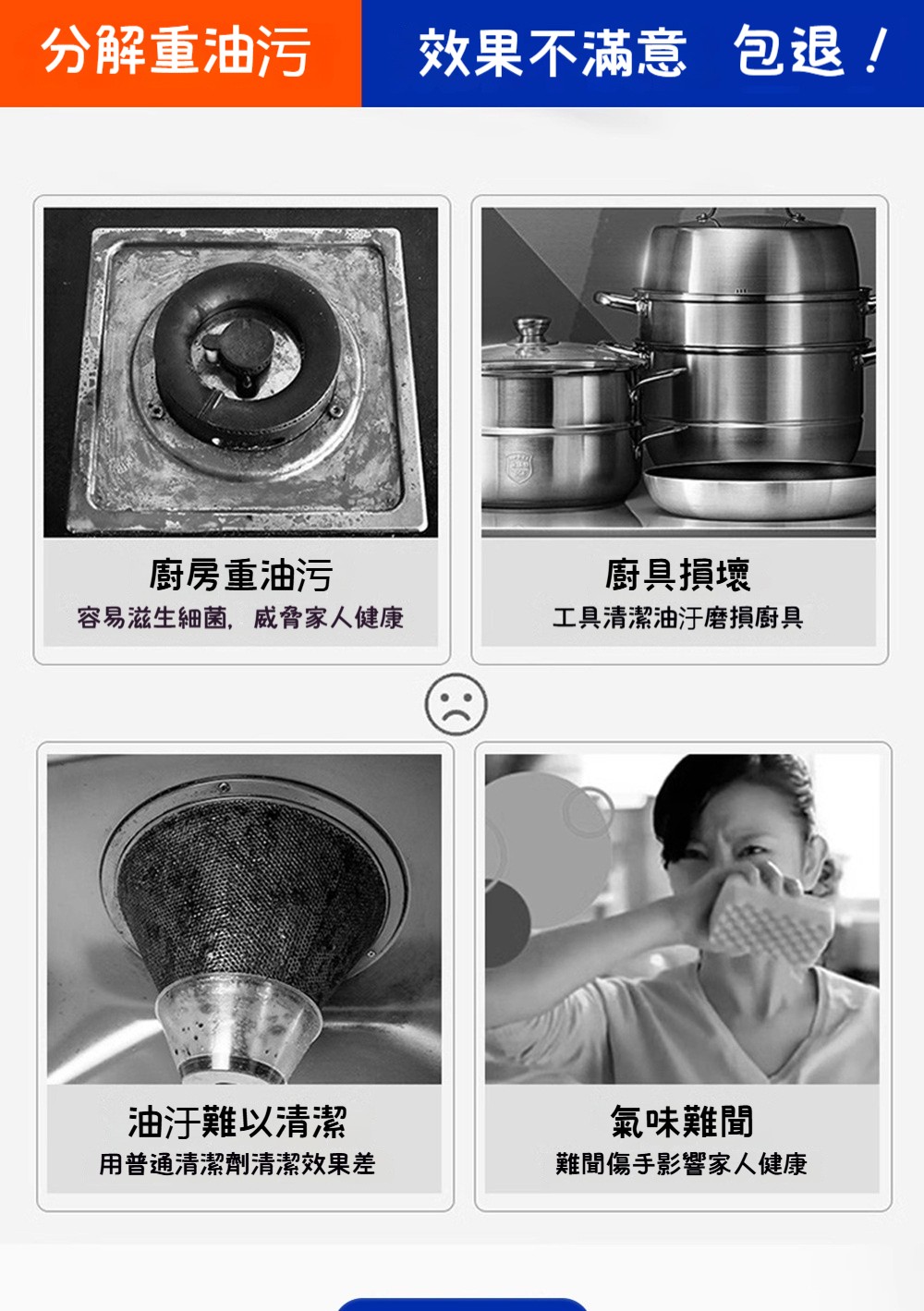 分解重油污

效果不滿意 包退！

廚房重油污

容易滋生細菌，威脅家人健康

廚具損壞

工具清潔油汙磨損廚具

油汙難以清潔

用普通清潔劑清潔效果差

氣味難聞

難聞傷手影響家人健康